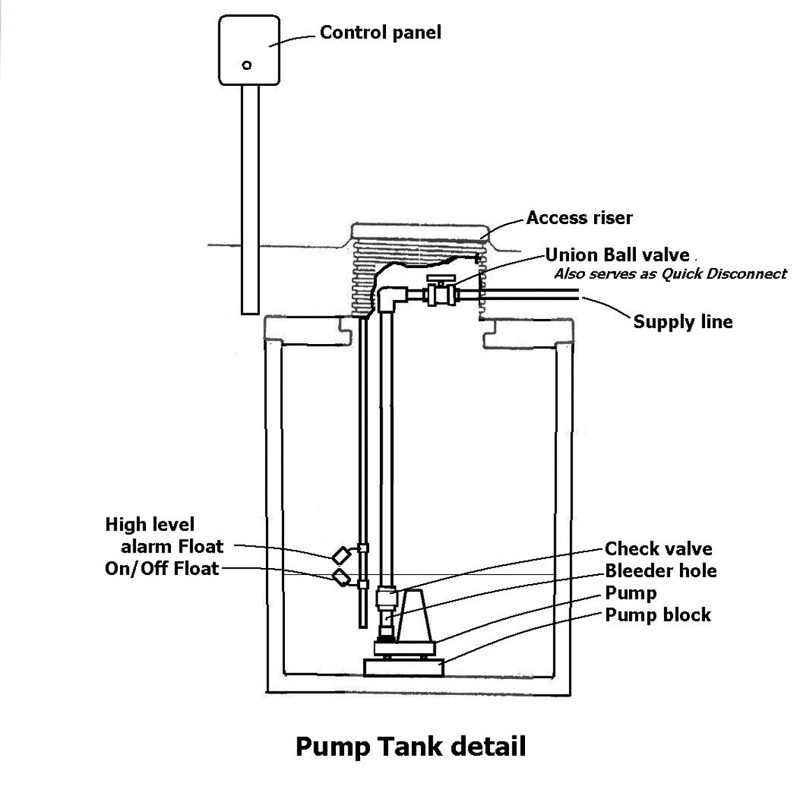 Control panel

Access riser

Union Ball valve
Also serves as Quick Disconnect

Supply line

High level alarm Float

On/Off Float

Check valve

Bleeder hole

Pump

Pump block

Pump Tank detail